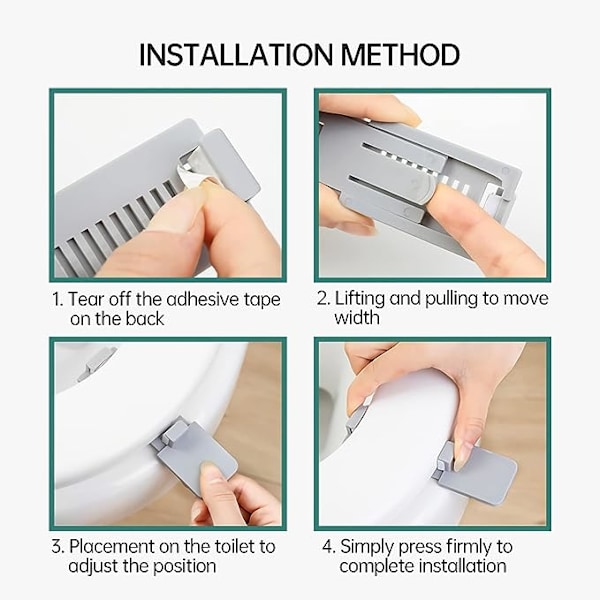 INSTALLATION METHOD

1. Tear off the adhesive tape on the back

2. Lifting and pulling to move width

3. Placement on the toilet to adjust the position

4. Simply press firmly to complete installation