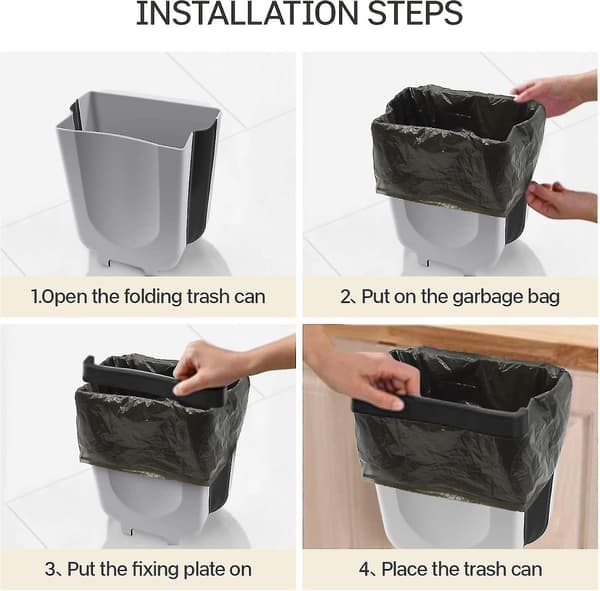 INSTALLATION STEPS

1.Open the folding trash can

2、Put on the garbage bag

3、Put the fixing plate on

4、Place the trash can