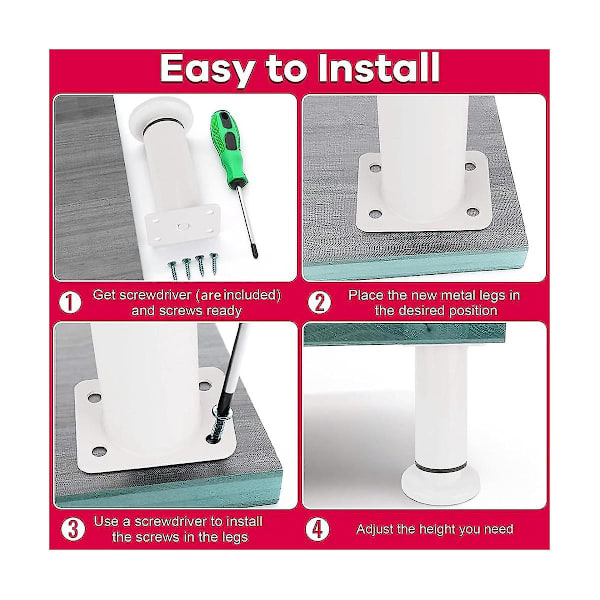 Easy to Install

1 Get screwdriver (are included) and screws ready

2 Place the new metal legs in the desired position

3 Use a screwdriver to install the screws in the legs

4 Adjust the height you need