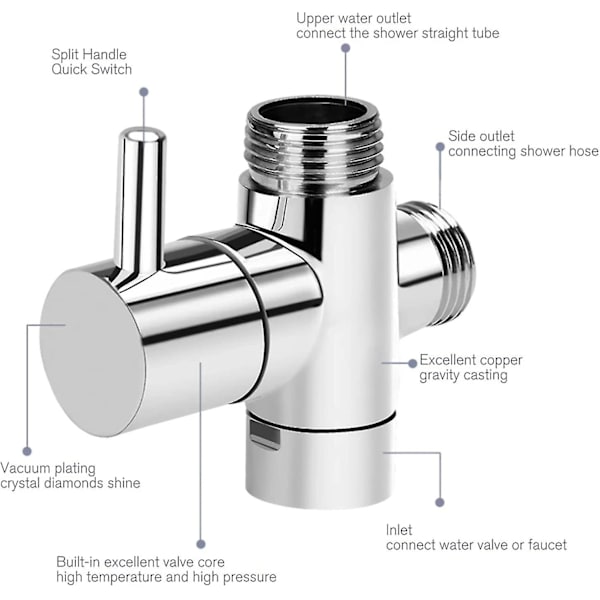 Upper water outlet
connect the shower straight tube

Split Handle
Quick Switch

Side outlet
connecting shower hose

Excellent copper
gravity casting

Vacuum plating
crystal diamonds shine

Inlet
connect water valve or faucet

Built-in excellent valve core
high temperature and high pressure