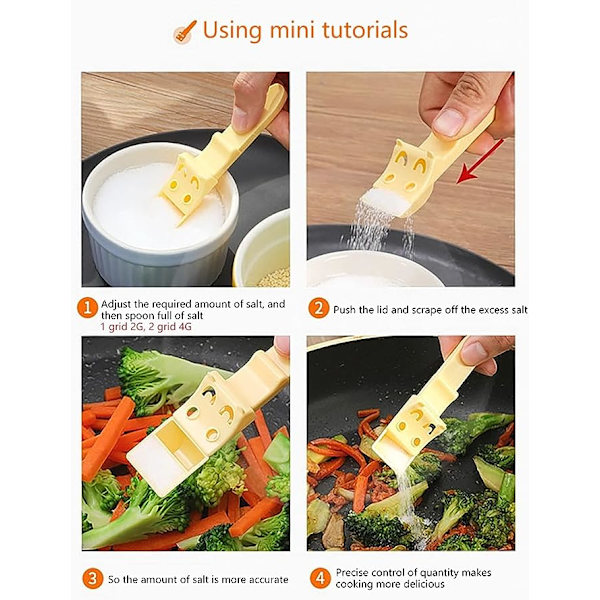 Using mini tutorials

1 Adjust the required amount of salt, and then spoon full of salt
1 grid 2G, 2 grid 4G

2 Push the lid and scrape off the excess salt

3 So the amount of salt is more accurate

4 Precise control of quantity makes cooking more delicious