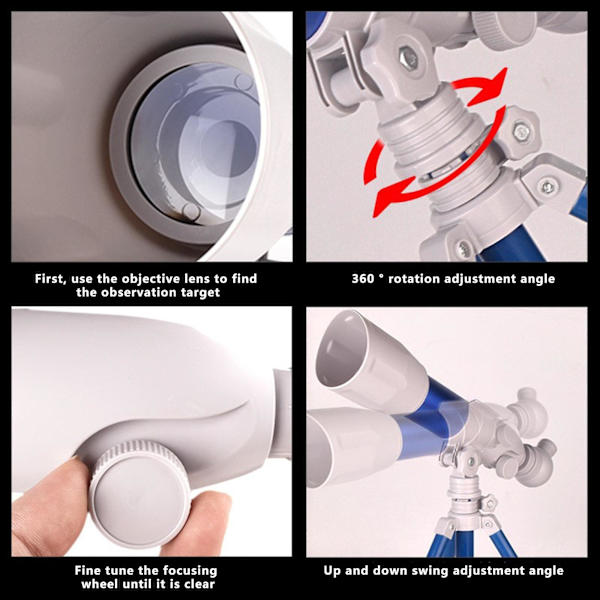 First, use the objective lens to find the observation target

360 ° rotation adjustment angle

Fine tune the focusing wheel until it is clear

Up and down swing adjustment angle