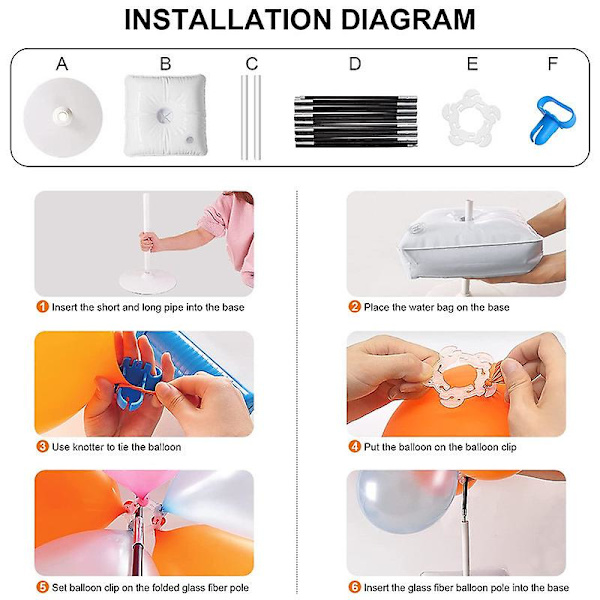 INSTALLATION DIAGRAM

A B C D E F

1 Insert the short and long pipe into the base

2 Place the water bag on the base

3 Use knotter to tie the balloon

4 Put the balloon on the balloon clip

5 Set balloon clip on the folded glass fiber pole

6 Insert the glass fiber balloon pole into the base