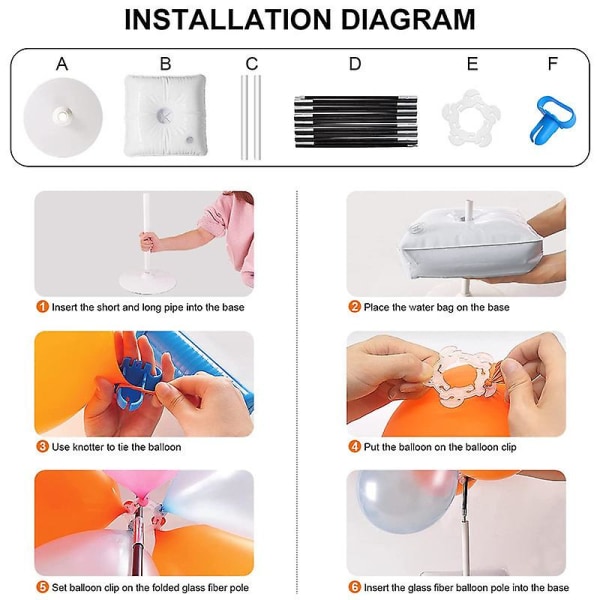 INSTALLATION DIAGRAM

A B C D E F

1 Insert the short and long pipe into the base

2 Place the water bag on the base

3 Use knotter to tie the balloon

4 Put the balloon on the balloon clip

5 Set balloon clip on the folded glass fiber pole

6 Insert the glass fiber balloon pole into the base