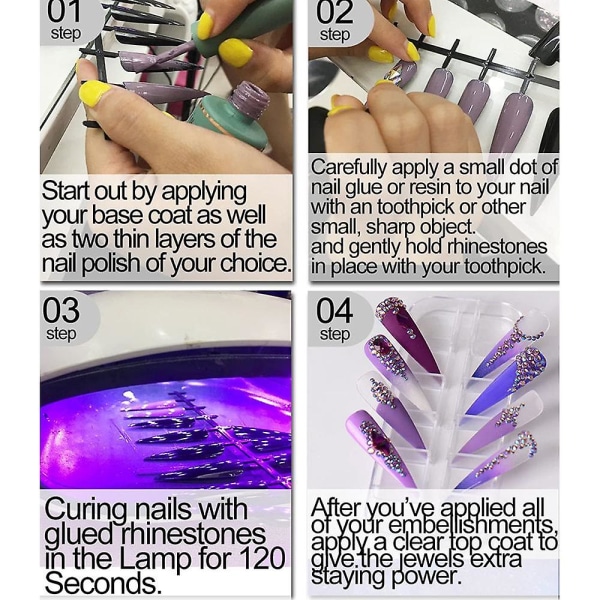 01
step

Start out by applying your base coat as well as two thin layers of the nail polish of your choice.

02
step

Carefully apply a small dot of nail glue or resin to your nail with an toothpick or other small, sharp object.
and gently hold rhinestones in place with your toothpick.

03
step

Curing nails with glued rhinestones in the Lamp for 120 Seconds.

04
step

After you've applied all of your embellishments, apply a clear top coat to give the jewels extra staying power.