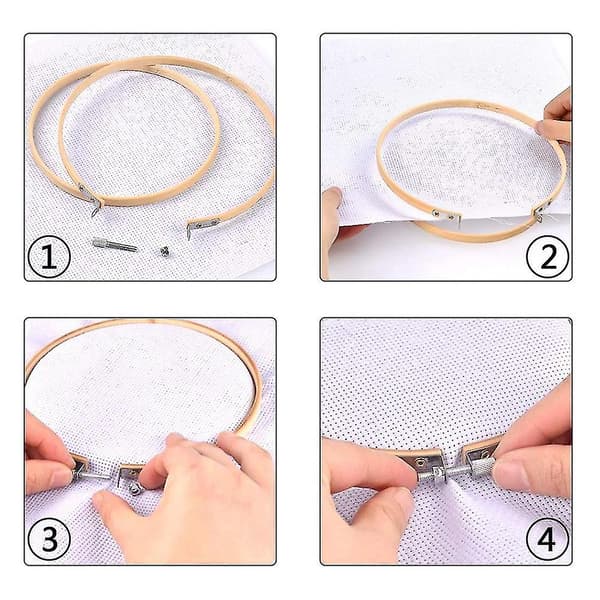 1

2

3

4