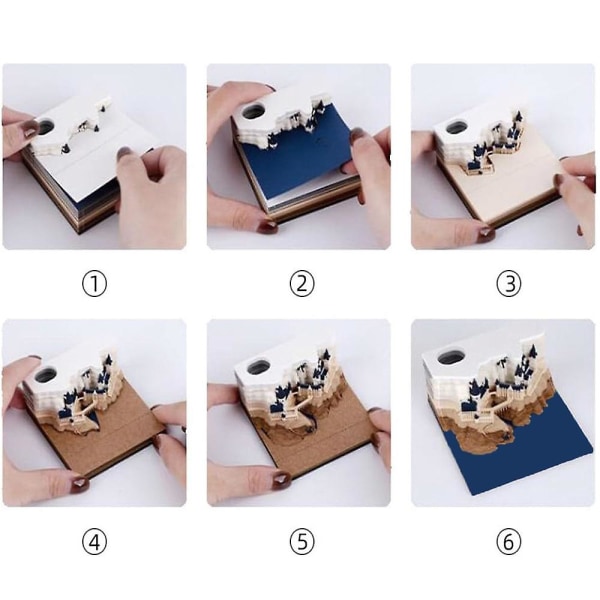 ①

②

③

④

⑤

⑥