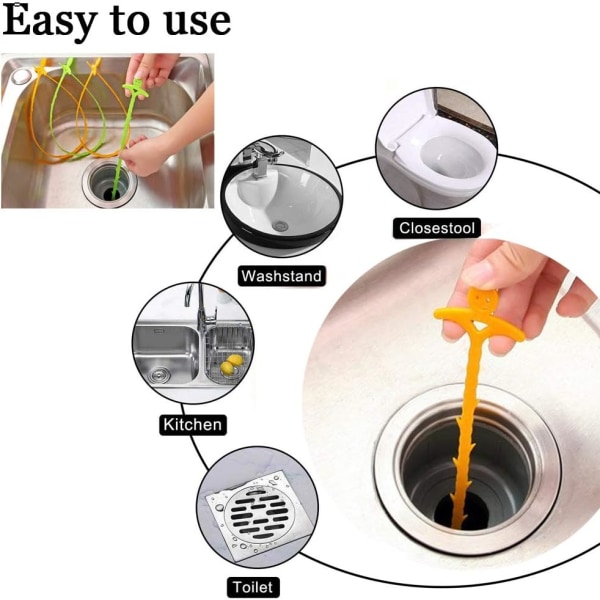 Easy to use

Closestool

Washstand

Kitchen

Toilet