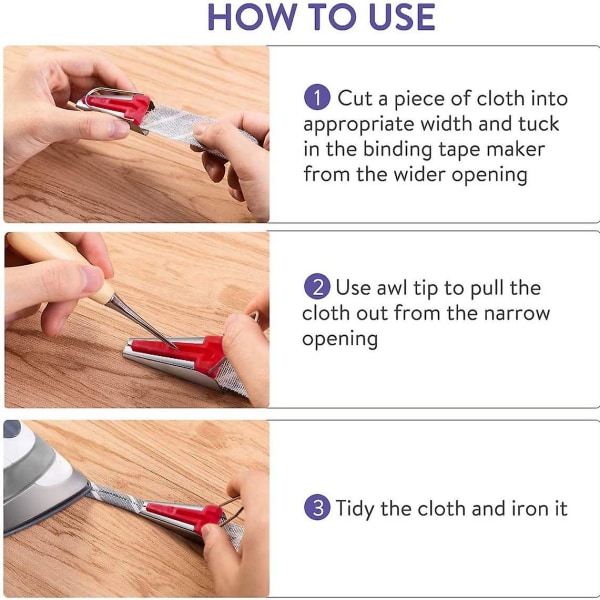 HOW TO USE

1 Cut a piece of cloth into appropriate width and tuck in the binding tape maker from the wider opening

2 Use awl tip to pull the cloth out from the narrow opening

3 Tidy the cloth and iron it