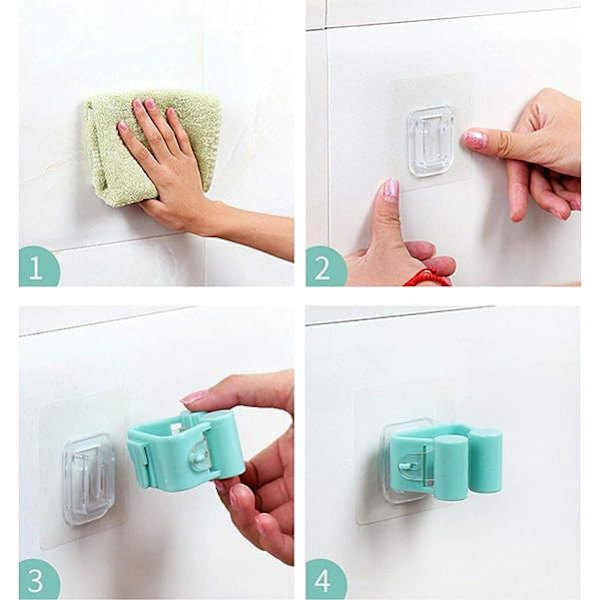 1

2

3

4