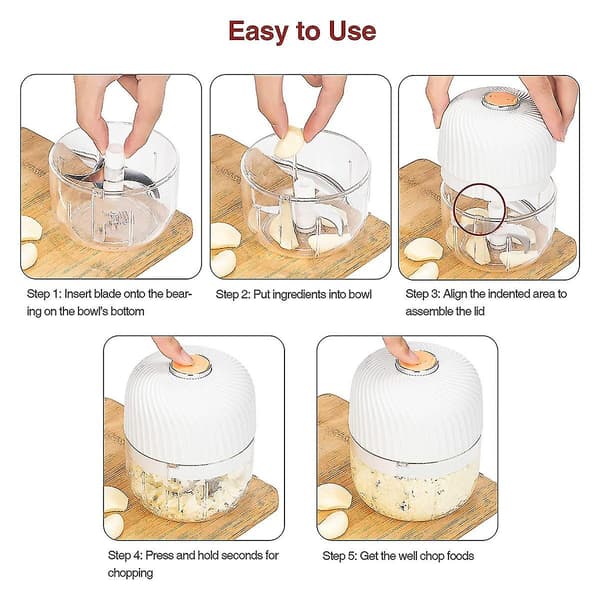 Easy to Use

Step 1: Insert blade onto the bearing on the bowl's bottom

Step 2: Put ingredients into bowl

Step 3: Align the indented area to assemble the lid

Step 4: Press and hold seconds for chopping

Step 5: Get the well chop foods