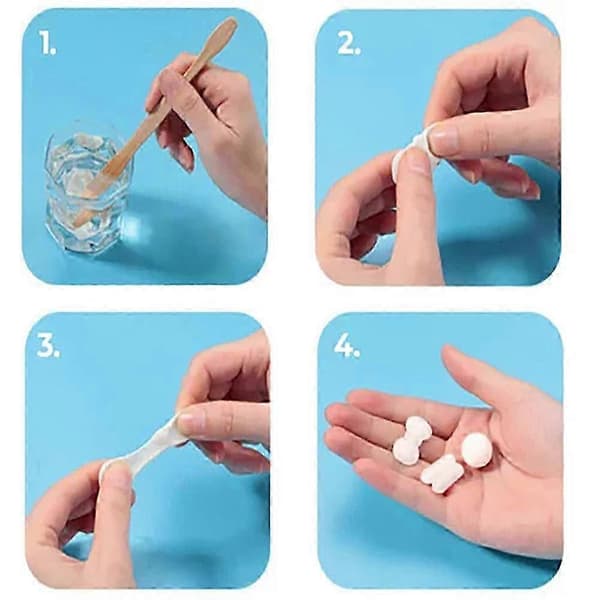 1.

2.

3.

4.