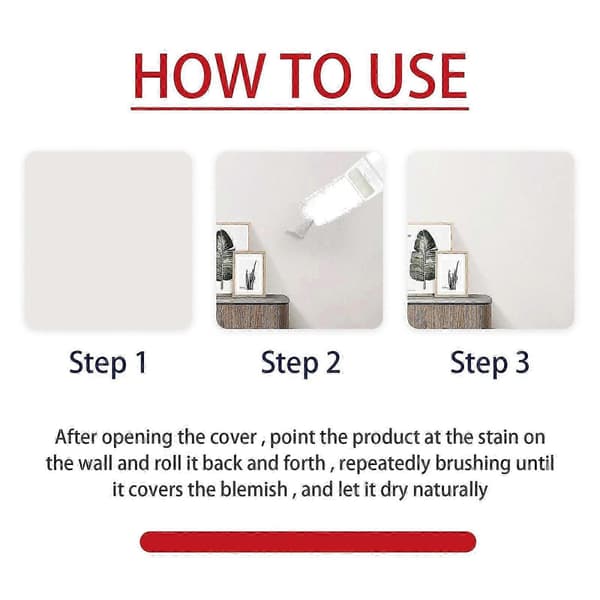 HOW TO USE

Step 1

Step 2

Step 3

After opening the cover , point the product at the stain on the wall and roll it back and forth , repeatedly brushing until it covers the blemish , and let it dry naturally