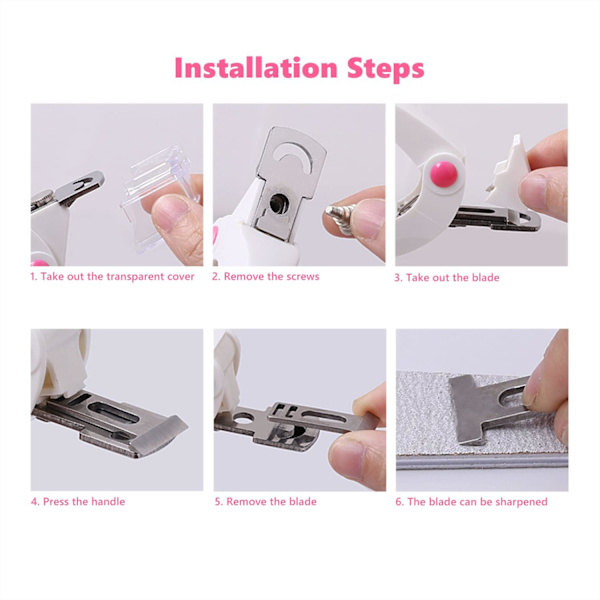 Installation Steps

1. Take out the transparent cover

2. Remove the screws

3. Take out the blade

4. Press the handle

5. Remove the blade

6. The blade can be sharpened