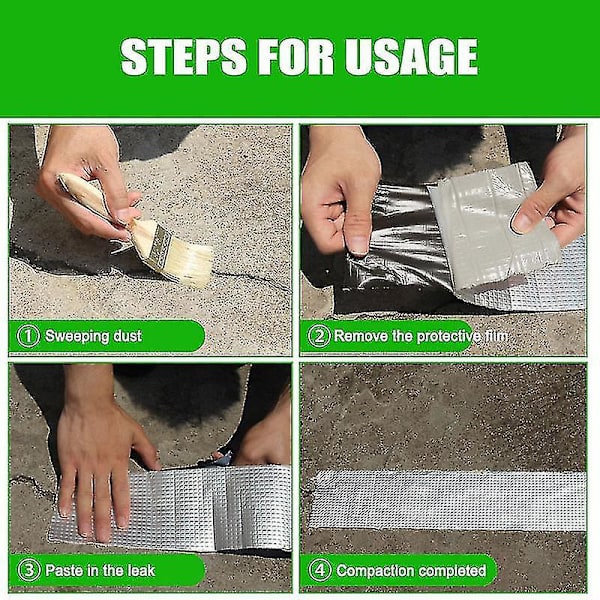 STEPS FOR USAGE

① Sweeping dust

② Remove the protective film

③ Paste in the leak

④ Compaction completed