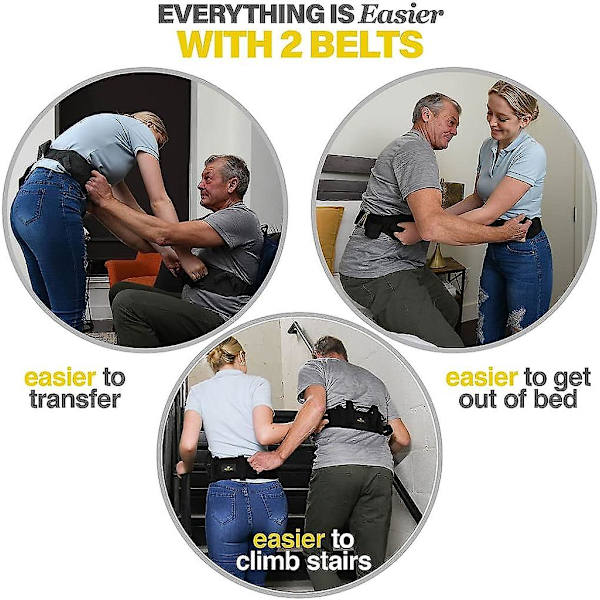 EVERYTHING IS Easier
WITH 2 BELTS

easier to transfer

easier to get out of bed

easier to climb stairs