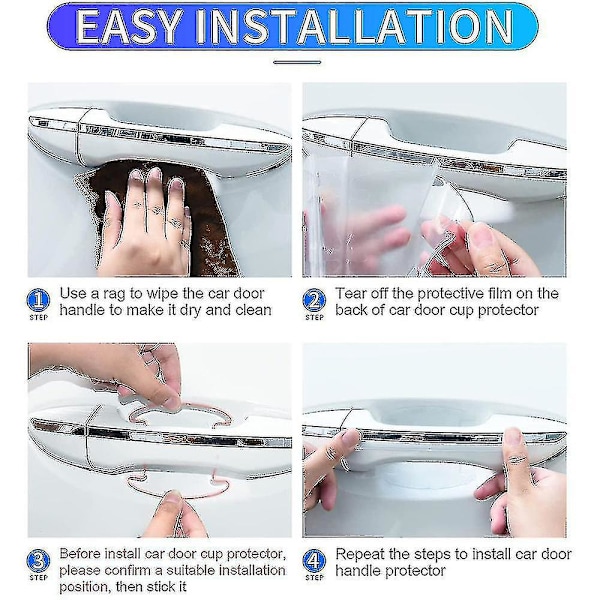 EASY INSTALLATION

1 STEP Use a rag to wipe the car door handle to make it dry and clean

2 STEP Tear off the protective film on the back of car door cup protector

3 STEP Before install car door cup protector, please confirm a suitable installation position, then stick it

4 STEP Repeat the steps to install car door handle protector