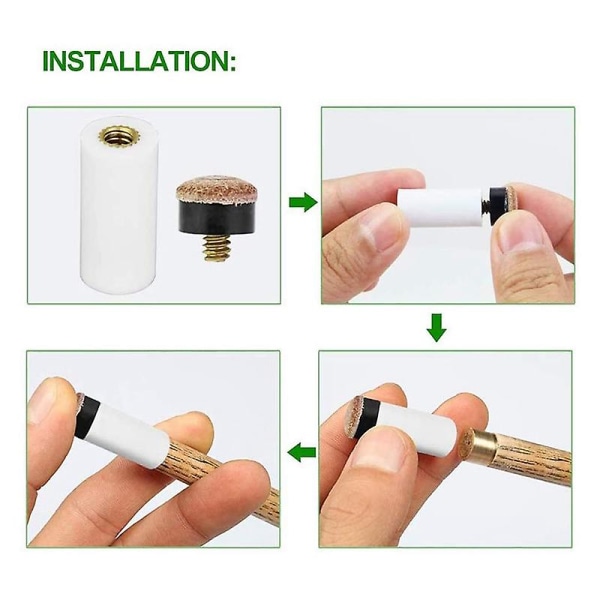 INSTALLATION: