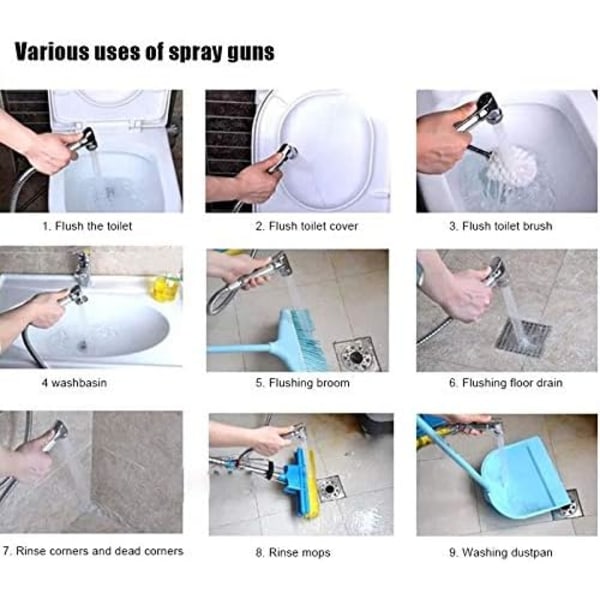 Various uses of spray guns

1. Flush the toilet

2. Flush toilet cover

3. Flush toilet brush

4 washbasin

5. Flushing broom

6. Flushing floor drain

7. Rinse corners and dead corners

8. Rinse mops

9. Washing dustpan