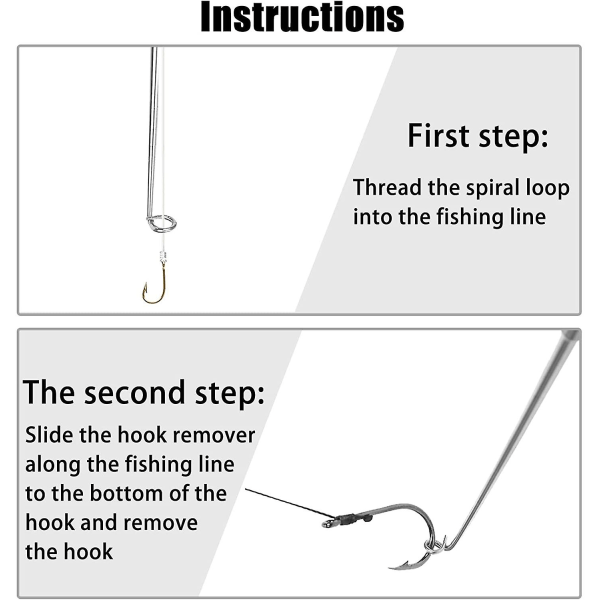 Instructions

First step:

Thread the spiral loop into the fishing line

The second step:

Slide the hook remover along the fishing line to the bottom of the hook and remove the hook