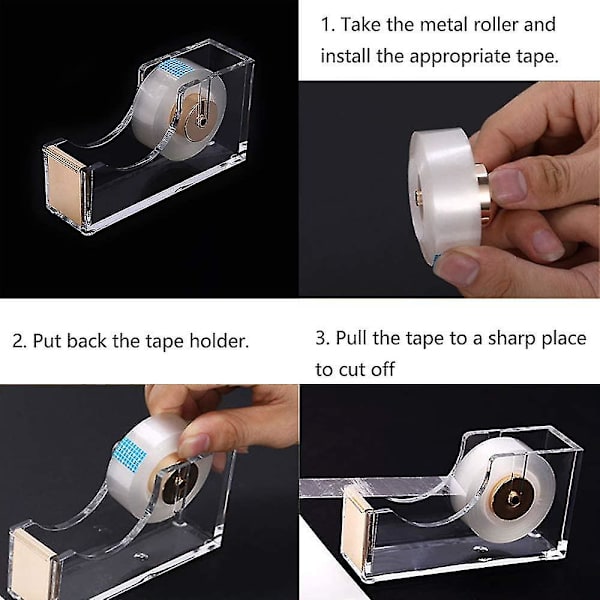 1. Take the metal roller and install the appropriate tape.

2. Put back the tape holder.

3. Pull the tape to a sharp place to cut off