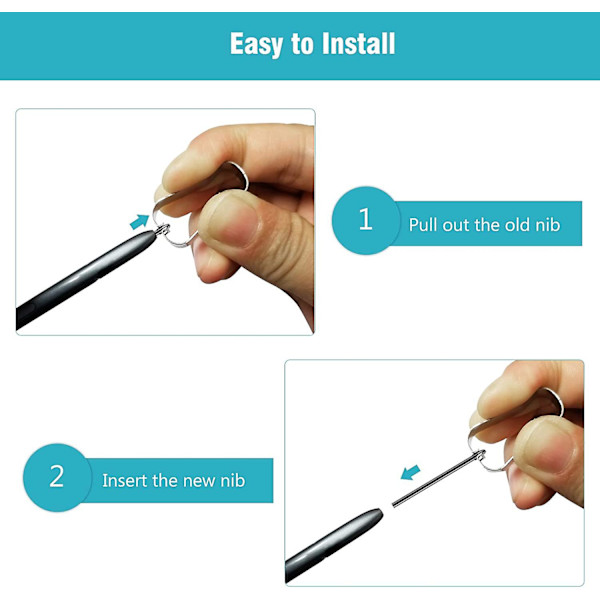 Easy to Install

1 Pull out the old nib

2 Insert the new nib