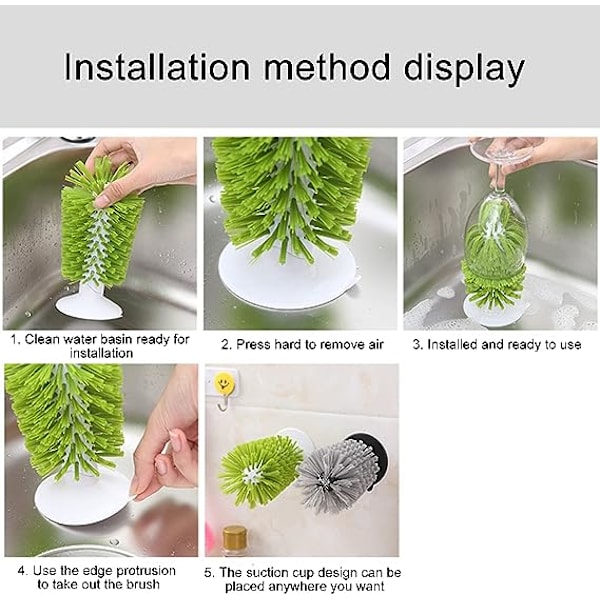 Installation method display

1. Clean water basin ready for installation

2. Press hard to remove air

3. Installed and ready to use

4. Use the edge protrusion to take out the brush

5. The suction cup design can be placed anywhere you want