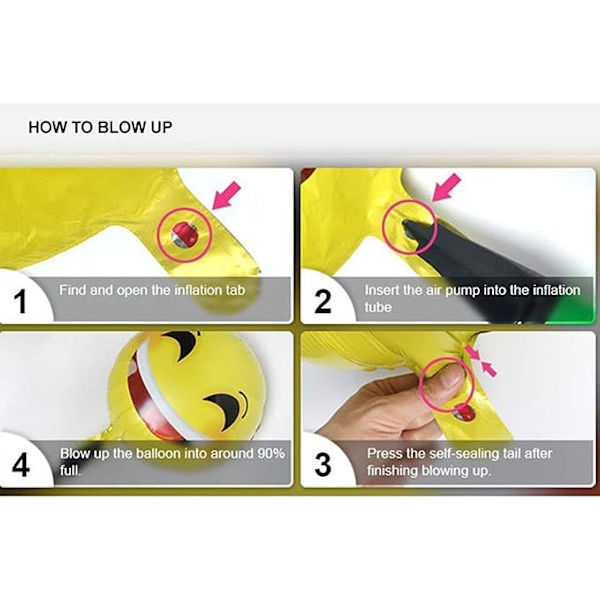 HOW TO BLOW UP

1 Find and open the inflation tab

2 Insert the air pump into the inflation tube

4 Blow up the balloon into around 90% full.

3 Press the self-sealing tail after finishing blowing up.