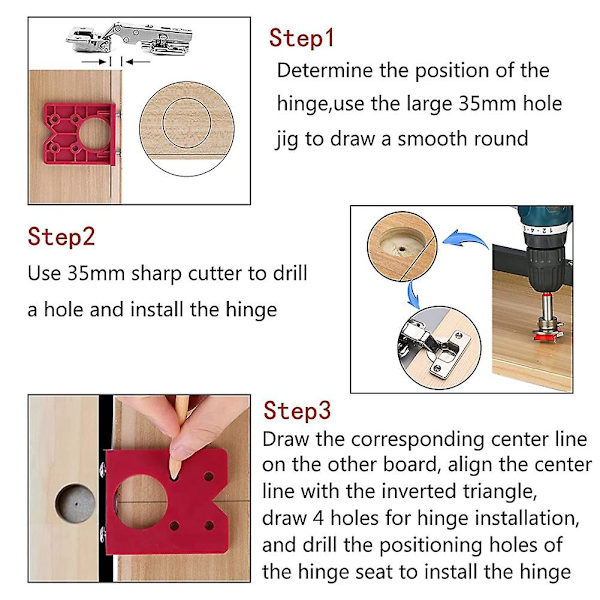 Step1
Determine the position of the hinge,use the large 35mm hole jig to draw a smooth round

Step2
Use 35mm sharp cutter to drill a hole and install the hinge

Step3
Draw the corresponding center line on the other board, align the center line with the inverted triangle, draw 4 holes for hinge installation, and drill the positioning holes of the hinge seat to install the hinge