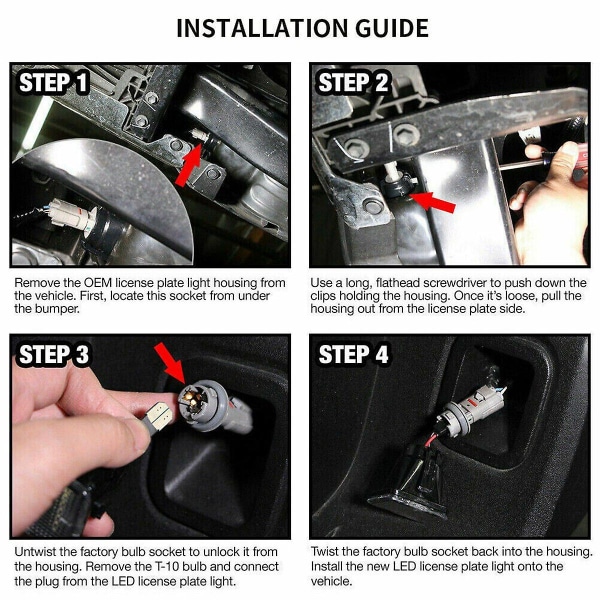 INSTALLATION GUIDE

STEP 1

Remove the OEM license plate light housing from the vehicle. First, locate this socket from under the bumper.

STEP 2

Use a long, flathead screwdriver to push down the clips holding the housing. Once it's loose, pull the housing out from the license plate side.

STEP 3

Untwist the factory bulb socket to unlock it from the housing. Remove the T-10 bulb and connect the plug from the LED license plate light.

STEP 4

Twist the factory bulb socket back into the housing. Install the new LED license plate light onto the vehicle.