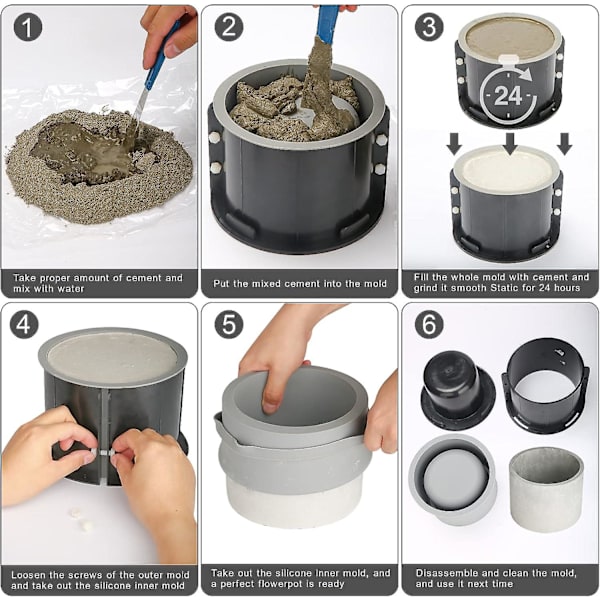 1

Take proper amount of cement and mix with water

2

Put the mixed cement into the mold

3

24

Fill the whole mold with cement and grind it smooth Static for 24 hours

4

Loosen the screws of the outer mold and take out the silicone inner mold

5

Take out the silicone inner mold, and a perfect flowerpot is ready

6

Disassemble and clean the mold, and use it next time