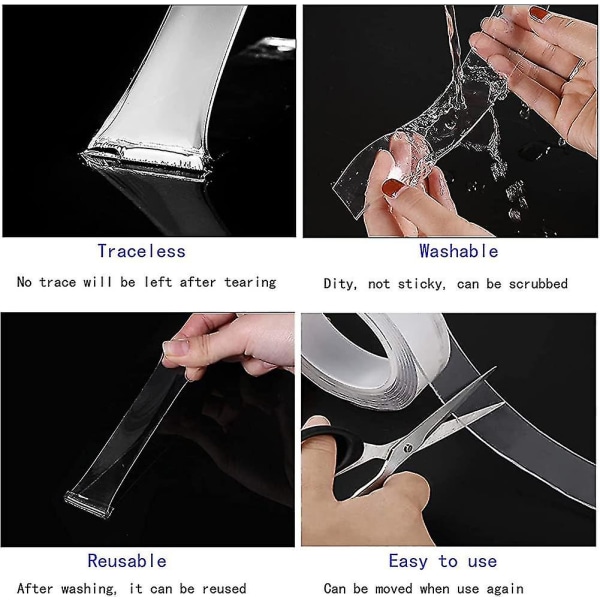 Traceless

No trace will be left after tearing

Washable

Dity, not sticky, can be scrubbed

Reusable

After washing, it can be reused

Easy to use

Can be moved when use again