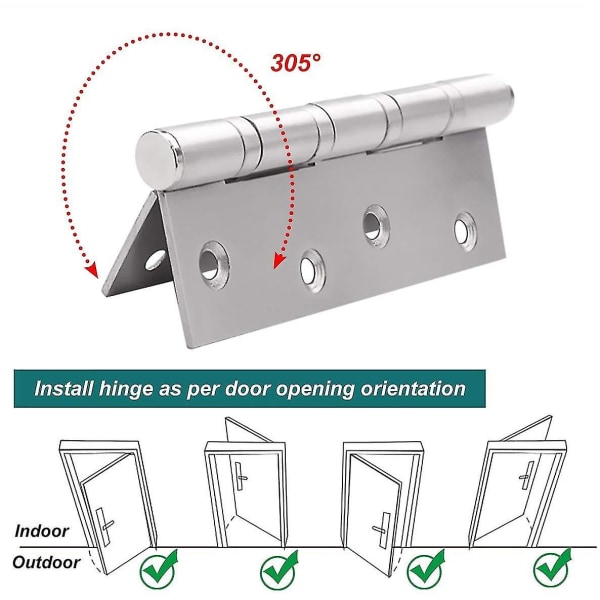 305°

Install hinge as per door opening orientation

Indoor

Outdoor