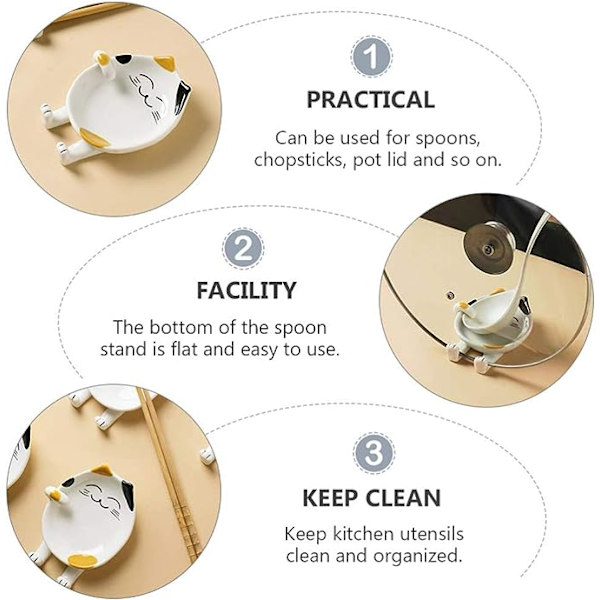 1

PRACTICAL

Can be used for spoons, chopsticks, pot lid and so on.

2

FACILITY

The bottom of the spoon stand is flat and easy to use.

3

KEEP CLEAN

Keep kitchen utensils clean and organized.