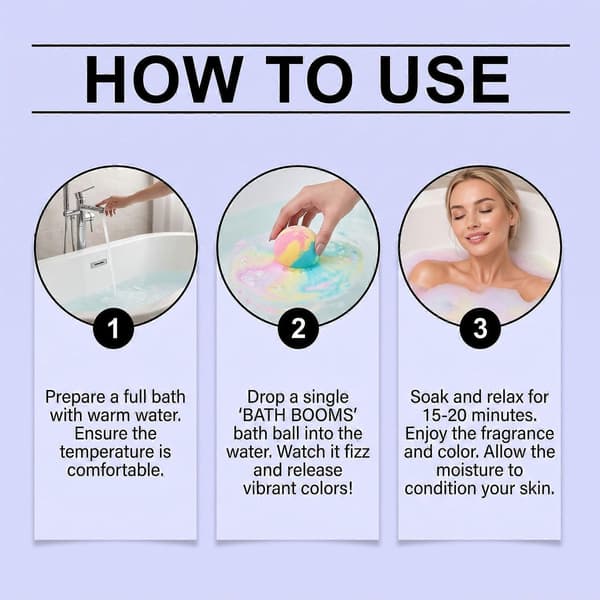 HOW TO USE

1

Prepare a full bath with warm water. Ensure the temperature is comfortable.

2

Drop a single 'BATH BOOMS' bath ball into the water. Watch it fizz and release vibrant colors!

3

Soak and relax for 15-20 minutes. Enjoy the fragrance and color. Allow the moisture to condition your skin.