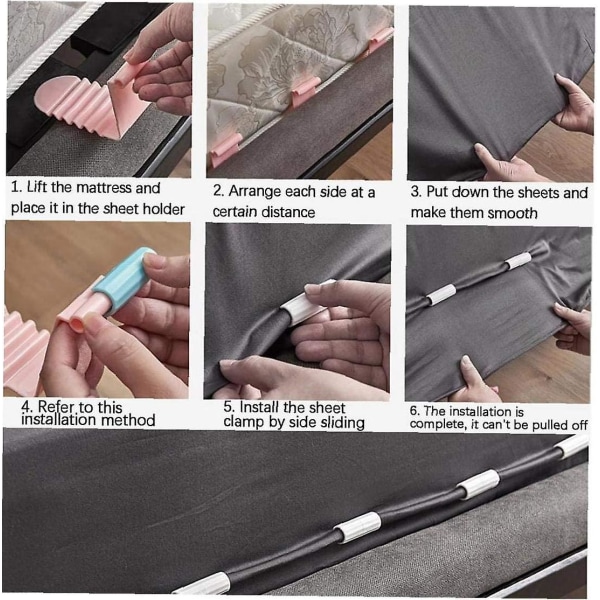 1. Lift the mattress and place it in the sheet holder

2. Arrange each side at a certain distance

3. Put down the sheets and make them smooth

4. Refer to this installation method

5. Install the sheet clamp by side sliding

6. The installation is complete, it can't be pulled off