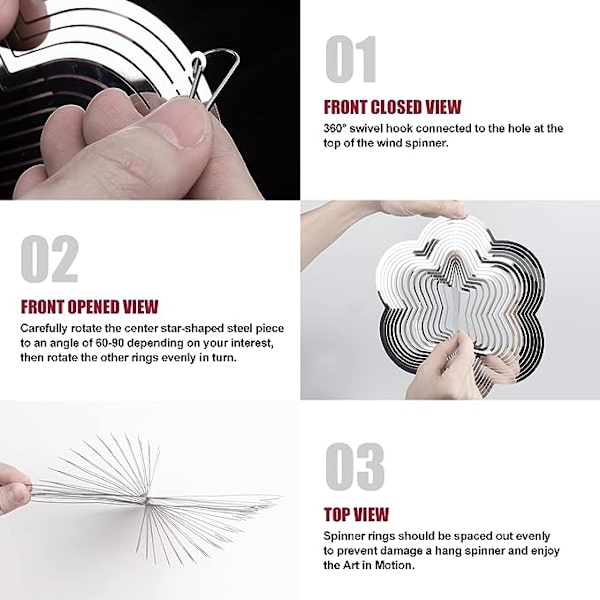 01

FRONT CLOSED VIEW

360° swivel hook connected to the hole at the top of the wind spinner.

02

FRONT OPENED VIEW

Carefully rotate the center star-shaped steel piece to an angle of 60-90 depending on your interest, then rotate the other rings evenly in turn.

03

TOP VIEW

Spinner rings should be spaced out evenly to prevent damage a hang spinner and enjoy the Art in Motion.