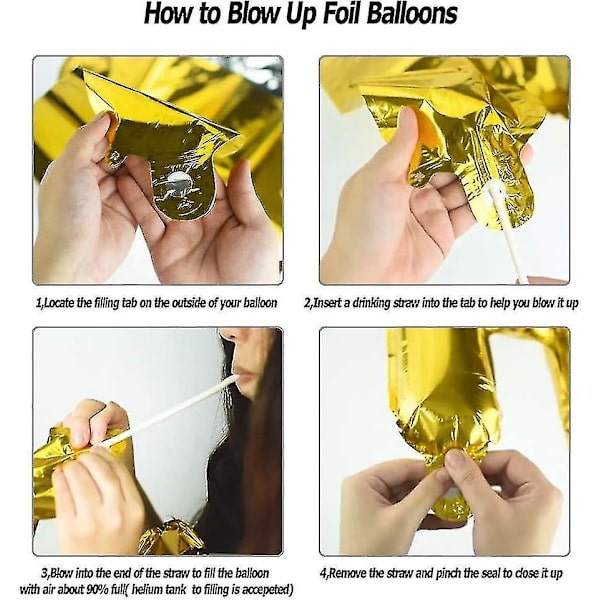 How to Blow Up Foil Balloons

1,Locate the filling tab on the outside of your balloon

2,Insert a drinking straw into the tab to help you blow it up

3,Blow into the end of the straw to fill the balloon with air about 90% full( helium tank to filling is accepeted)

4,Remove the straw and pinch the seal to close it up