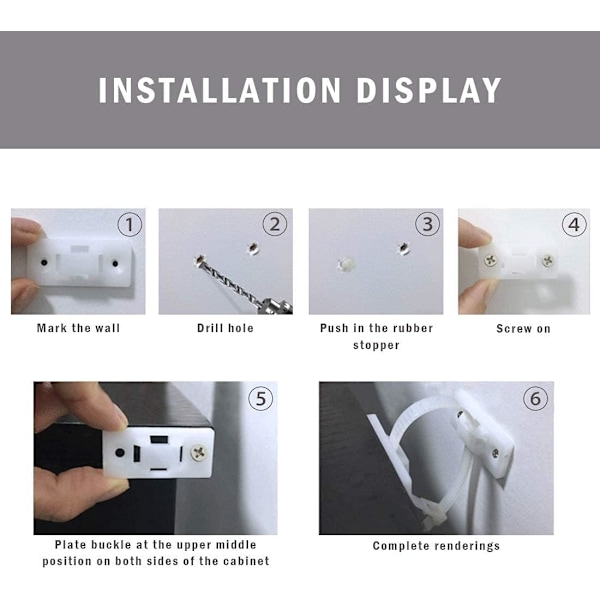 INSTALLATION DISPLAY

①
Mark the wall

②
Drill hole

③
Push in the rubber stopper

④
Screw on

⑤
Plate buckle at the upper middle position on both sides of the cabinet

⑥
Complete renderings