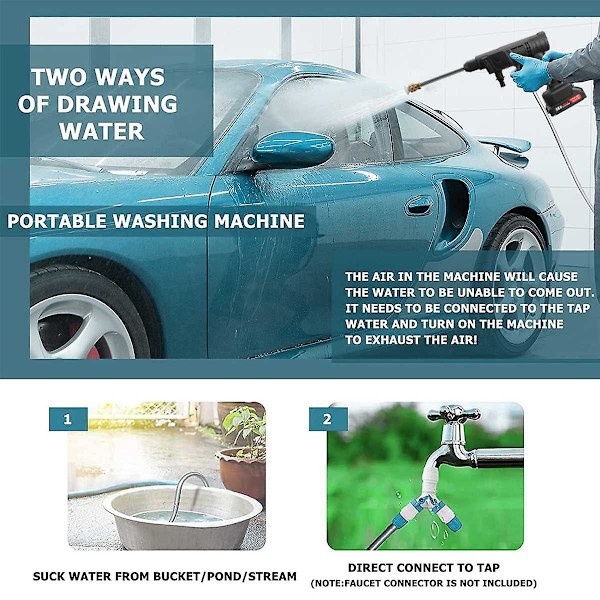 TWO WAYS OF DRAWING WATER

PORTABLE WASHING MACHINE

THE AIR IN THE MACHINE WILL CAUSE THE WATER TO BE UNABLE TO COME OUT. IT NEEDS TO BE CONNECTED TO THE TAP WATER AND TURN ON THE MACHINE TO EXHAUST THE AIR!

1

SUCK WATER FROM BUCKET/POND/STREAM

2

DIRECT CONNECT TO TAP
(NOTE:FAUCET CONNECTOR IS NOT INCLUDED)