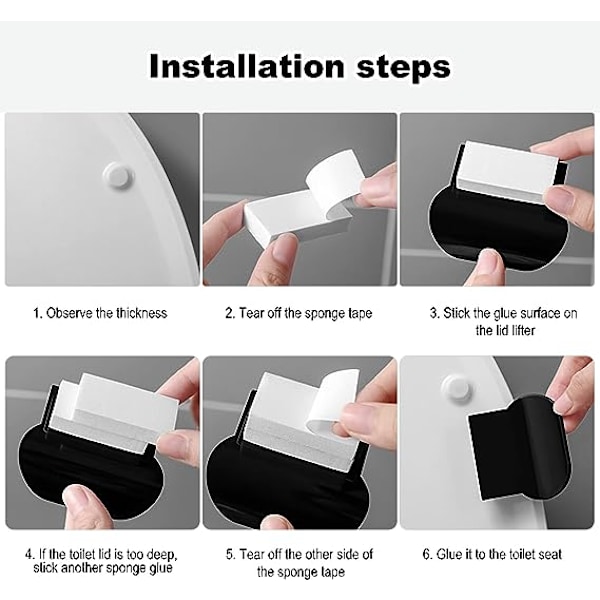 Installation steps

1. Observe the thickness

2. Tear off the sponge tape

3. Stick the glue surface on the lid lifter

4. If the toilet lid is too deep, stick another sponge glue

5. Tear off the other side of the sponge tape

6. Glue it to the toilet seat