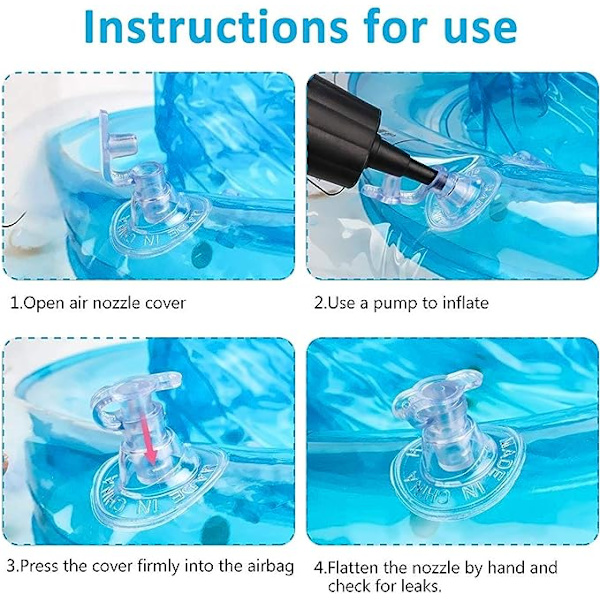 Instructions for use

MADE IN CHINA

1.Open air nozzle cover

2.Use a pump to inflate

MADE IN CHINA

3.Press the cover firmly into the airbag

MADE IN CHINA

4.Flatten the nozzle by hand and check for leaks.