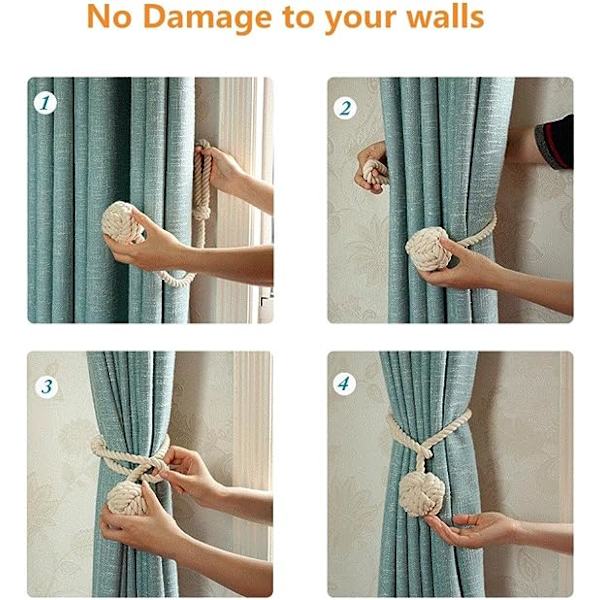 No Damage to your walls

1

2

3

4