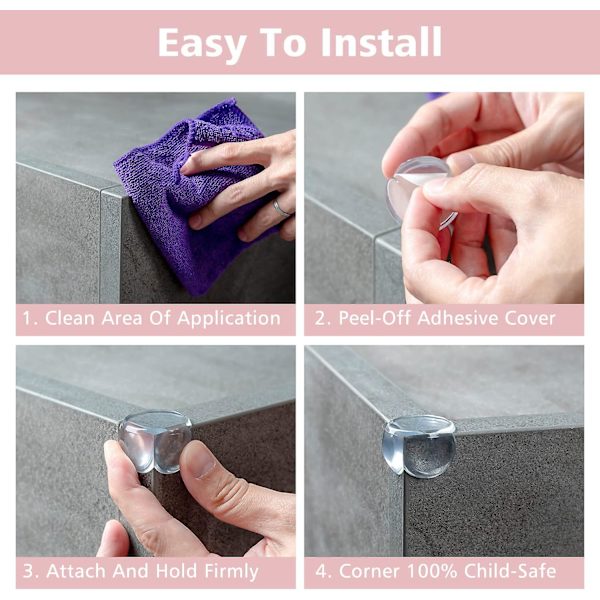 Easy To Install

1. Clean Area Of Application

2. Peel-Off Adhesive Cover

3. Attach And Hold Firmly

4. Corner 100% Child-Safe