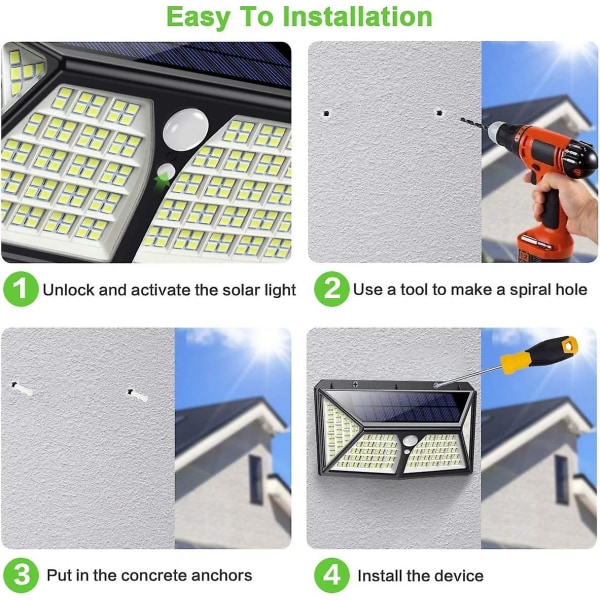 Easy To Installation

1 Unlock and activate the solar light

2 Use a tool to make a spiral hole

3 Put in the concrete anchors

4 Install the device