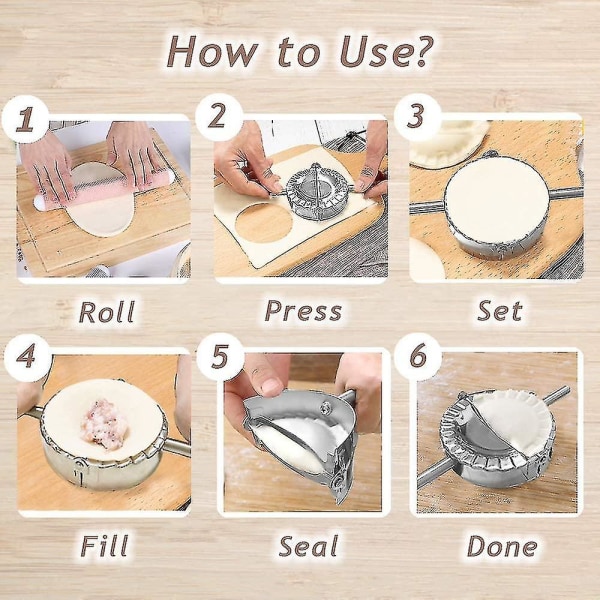 How to Use?

1

Roll

2

Press

3

Set

4

Fill

5

Seal

6

Done