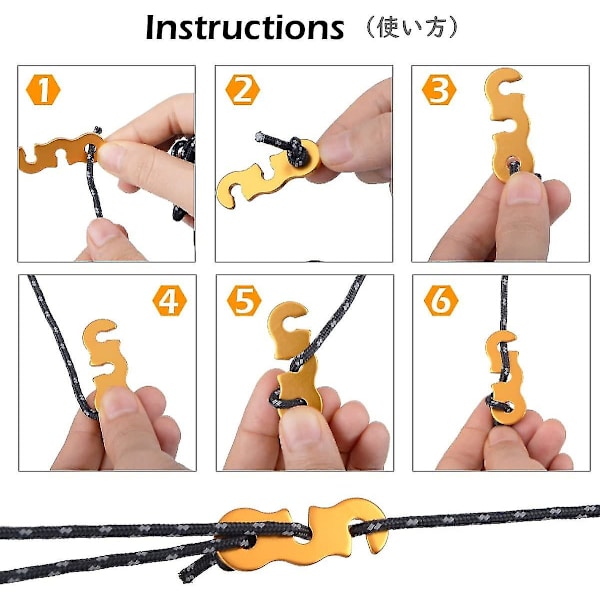 Instructions （使い方）

1

2

3

4

5

6