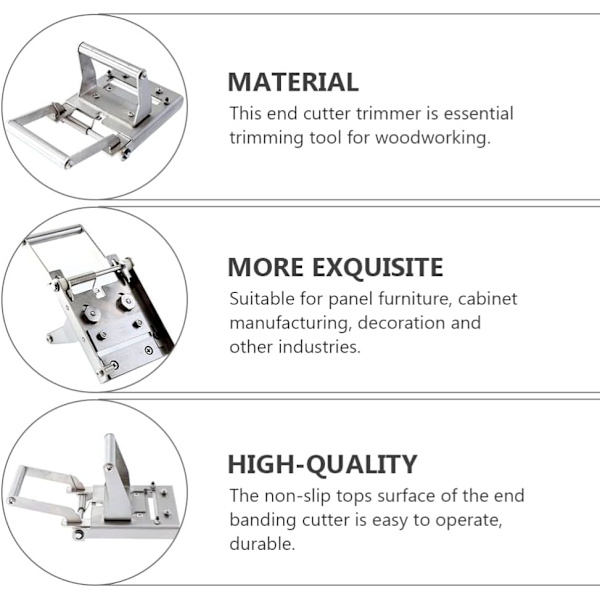 MATERIAL
This end cutter trimmer is essential trimming tool for woodworking.

MORE EXQUISITE
Suitable for panel furniture, cabinet manufacturing, decoration and other industries.

HIGH-QUALITY
The non-slip tops surface of the end banding cutter is easy to operate, durable.