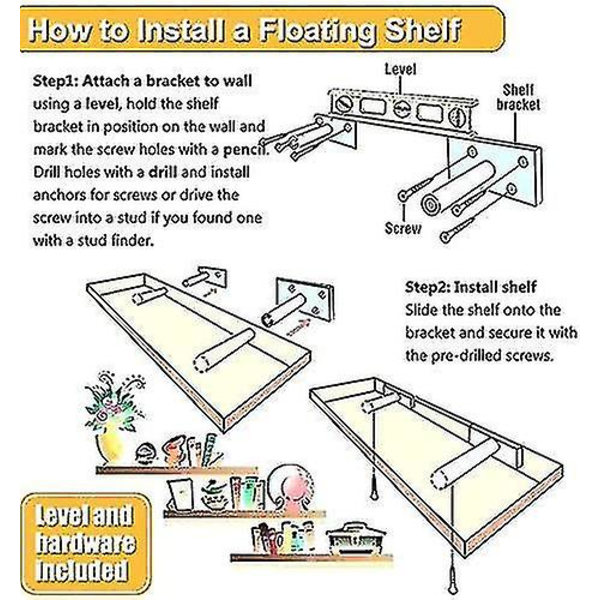 How to Install a Floating Shelf

Step1: Attach a bracket to wall using a level, hold the shelf bracket in position on the wall and mark the screw holes with a pencil. Drill holes with a drill and install anchors for screws or drive the screw into a stud if you found one with a stud finder.

Level

Shelf bracket

Screw

Step2: Install shelf
Slide the shelf onto the bracket and secure it with the pre-drilled screws.

Level and hardware included