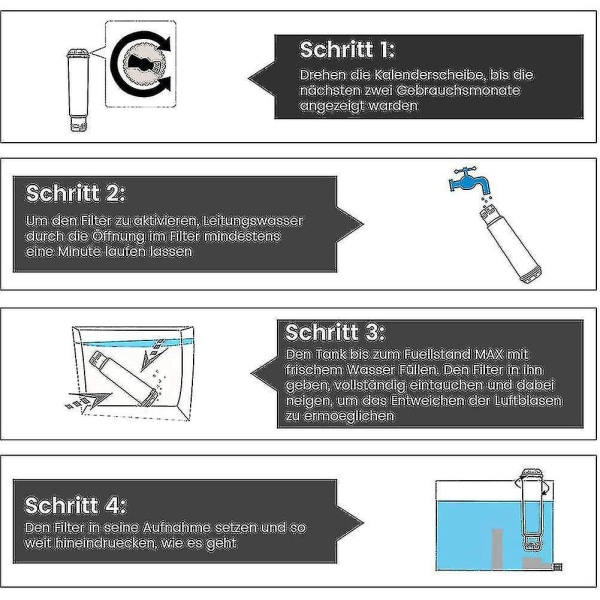 Schritt 1:
Drehen die Kalenderscheibe, bis die nächsten zwei Gebrauchsmonate angezeigt warden

Schritt 2:
Um den Filter zu aktivieren, Leitungswasser durch die Öffnung im Filter mindestens eine Minute laufen lassen

Schritt 3:
Den Tank bis zum Fuellstand MAX mit frischem Wasser Füllen. Den Filter in ihn geben, vollständig eintauchen und dabei neigen, um das Entweichen der Luftblasen zu ermoeglichen

Schritt 4:
Den Filter in seine Aufnahme setzen und so weit hineindruecken, wie es geht